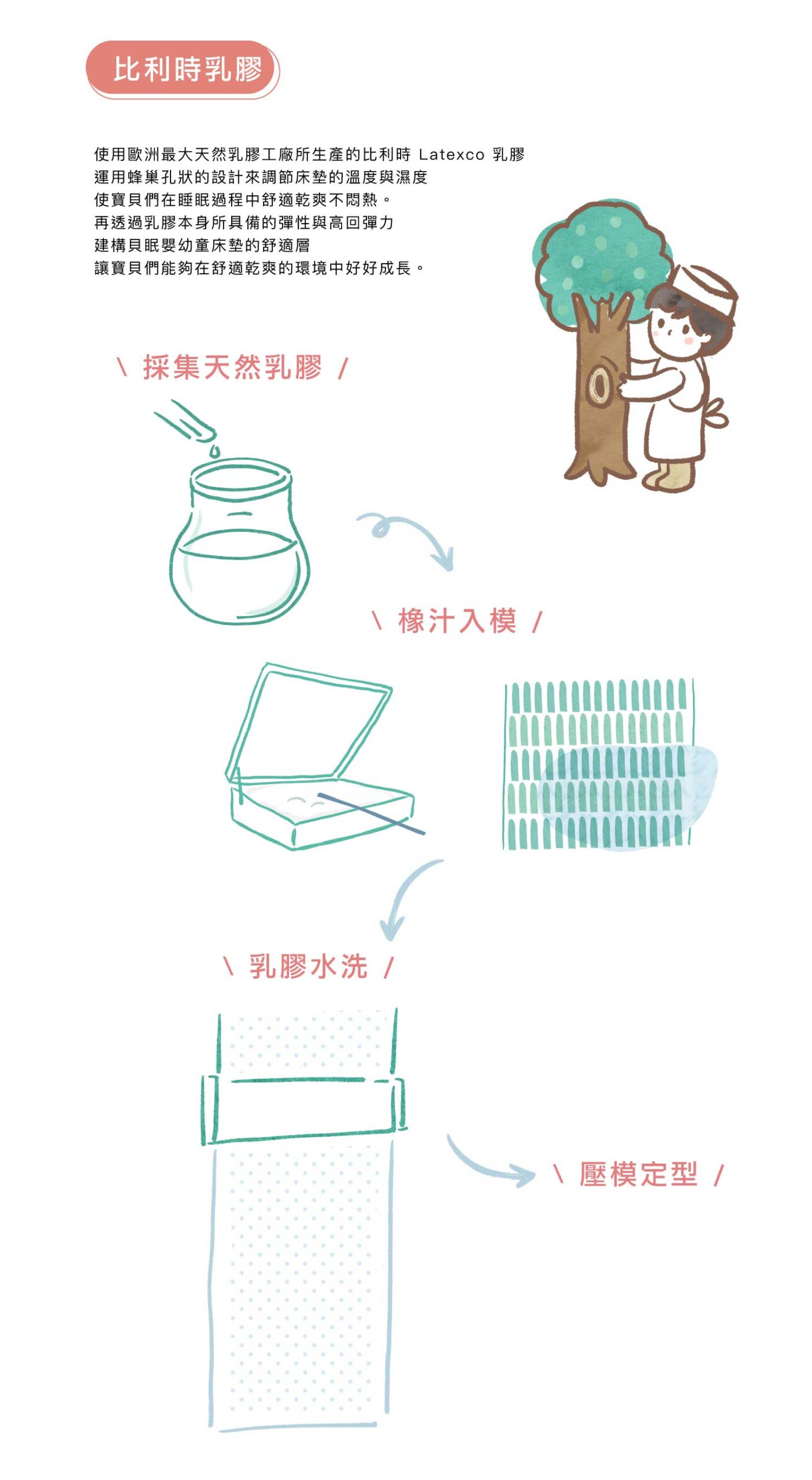 比利時乳膠

使用歐洲最大天然乳膠工廠所生產的比利時 Latexco 乳膠
運用蜂巢孔狀的設計來調節床墊的溫度與濕度
使寶貝們在睡眠過程中舒適乾爽不悶熱。
再透過乳膠本身所具備的彈性與高回彈力
建構貝眠嬰幼童床墊的舒適層
讓寶貝們能夠在舒適乾爽的環境中好好成長。

\ 採集天然乳膠 /

\ 橡汁入模 /

\ 乳膠水洗 /

\ 壓模定型 /